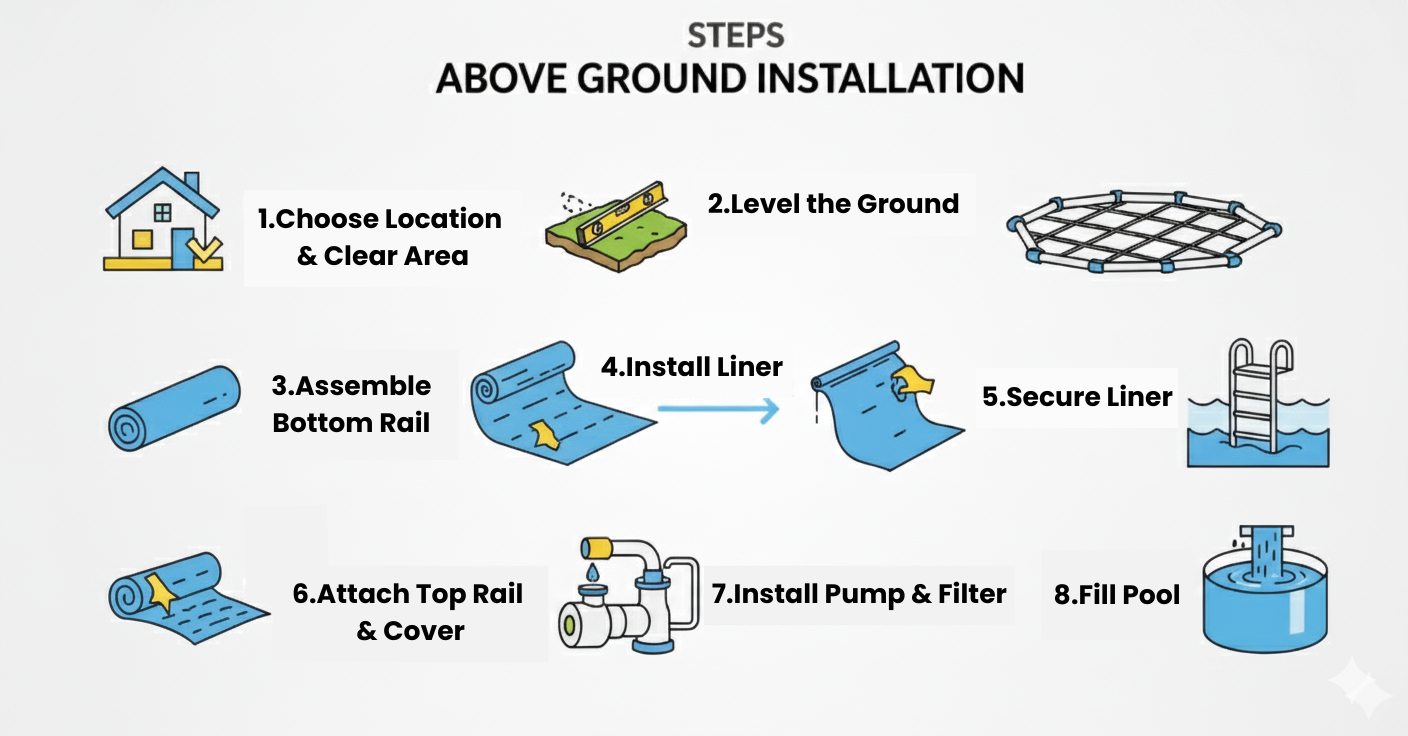 STEPS
ABOVE GROUND INSTALLATION

1.Choose Location & Clear Area

2.Level the Ground

3.Assemble Bottom Rail

4.Install Liner

5.Secure Liner

6.Attach Top Rail & Cover

7.Install Pump & Filter

8.Fill Pool